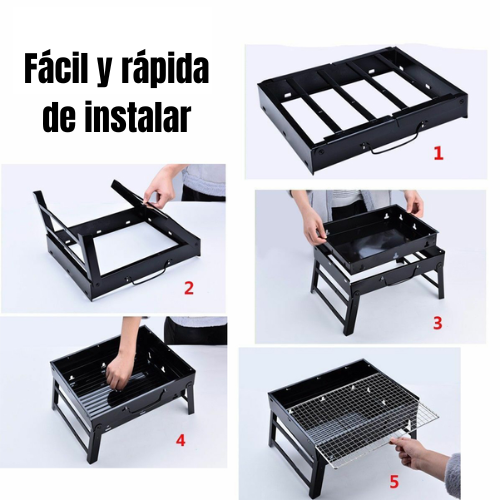 Fácil y rápida de instalar

1

2

3

4

5